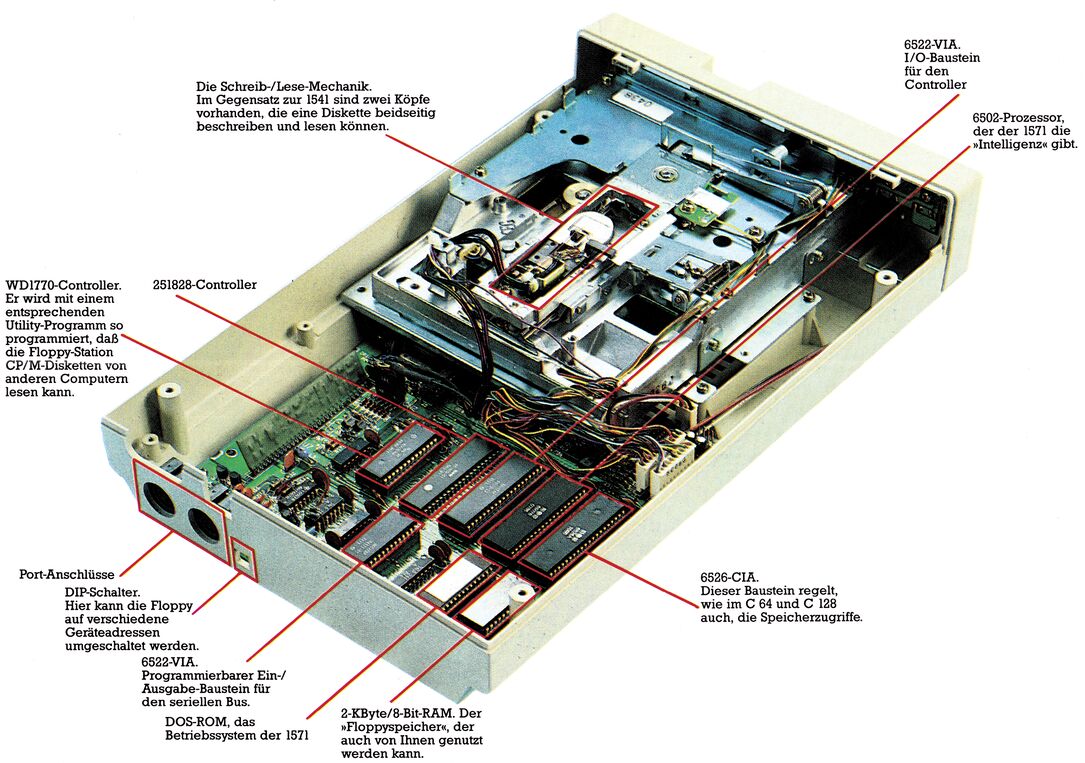 Die Schreib-/Lese-Mechanik. Im Gegensatz zur 1541 sind zwei Köpfe vorhanden, die eine Diskette beidseitig beschreiben und lesen können.

6522-VIA. I/O-Baustein für den Controller

6502-Prozessor, der der 1571 die »Intelligenz« gibt.

WD1770-Controller. Er wird mit einem entsprechenden Utility-Programm so programmiert, daß die Floppy-Station CP/M-Disketten von anderen Computern lesen kann.

251828-Controller

Port-Anschlüsse

DIP-Schalter. Hier kann die Floppy auf verschiedene Geräteadressen umgeschaltet werden.

6522-VIA. Programmierbarer Ein-/Ausgabe-Baustein für den seriellen Bus.

DOS-ROM, das Betriebssystem der 1571

2-KByte/8-Bit-RAM. Der »Floppyspeicher«, der auch von Ihnen genutzt werden kann.

6526-CIA. Dieser Baustein regelt, wie im C 64 und C 128 auch, die Speicherzugriffe.